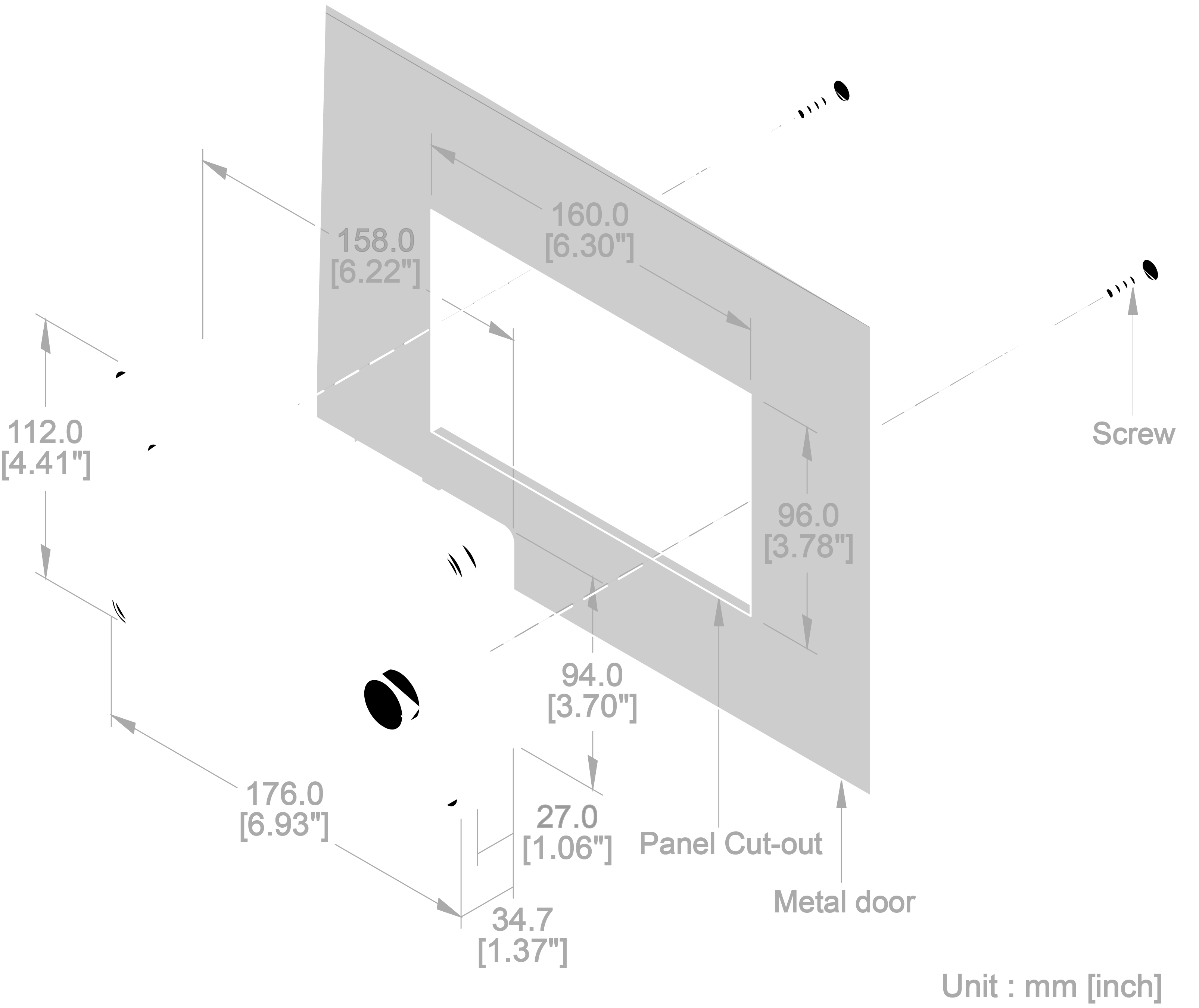 160.0
[6.30"]

158.0
[6.22"]

112.0
[4.41"]

Screw

96.0
[3.78"]

94.0
[3.70"]

176.0
[6.93"]

27.0
[1.06"]

Panel Cut-out

Metal door

34.7
[1.37"]

Unit : mm [inch]