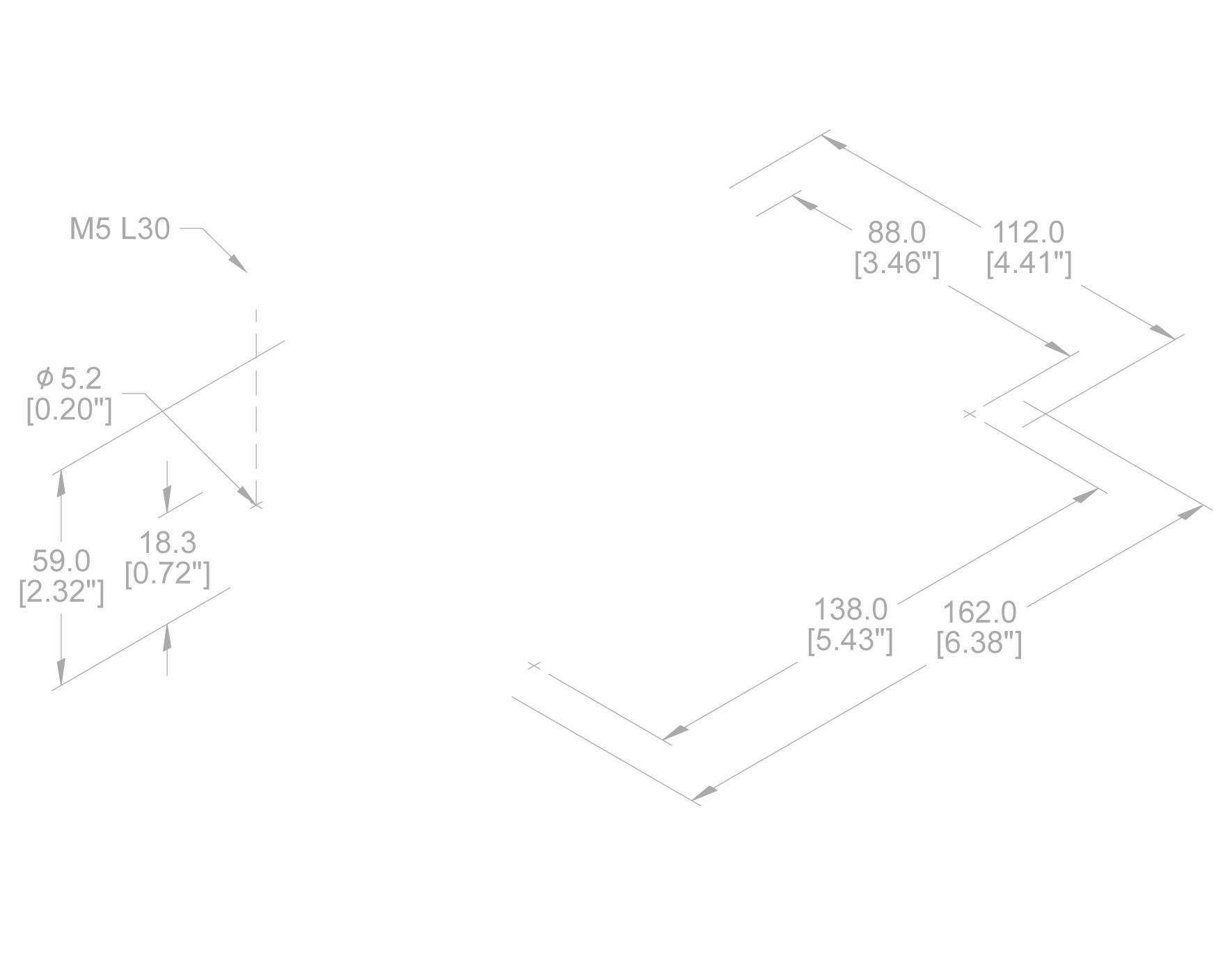 M5 L30

$\phi$ 5.2
[0.20"]

59.0
[2.32"]

18.3
[0.72"]

88.0
[3.46"]

112.0
[4.41"]

138.0
[5.43"]

162.0
[6.38"]