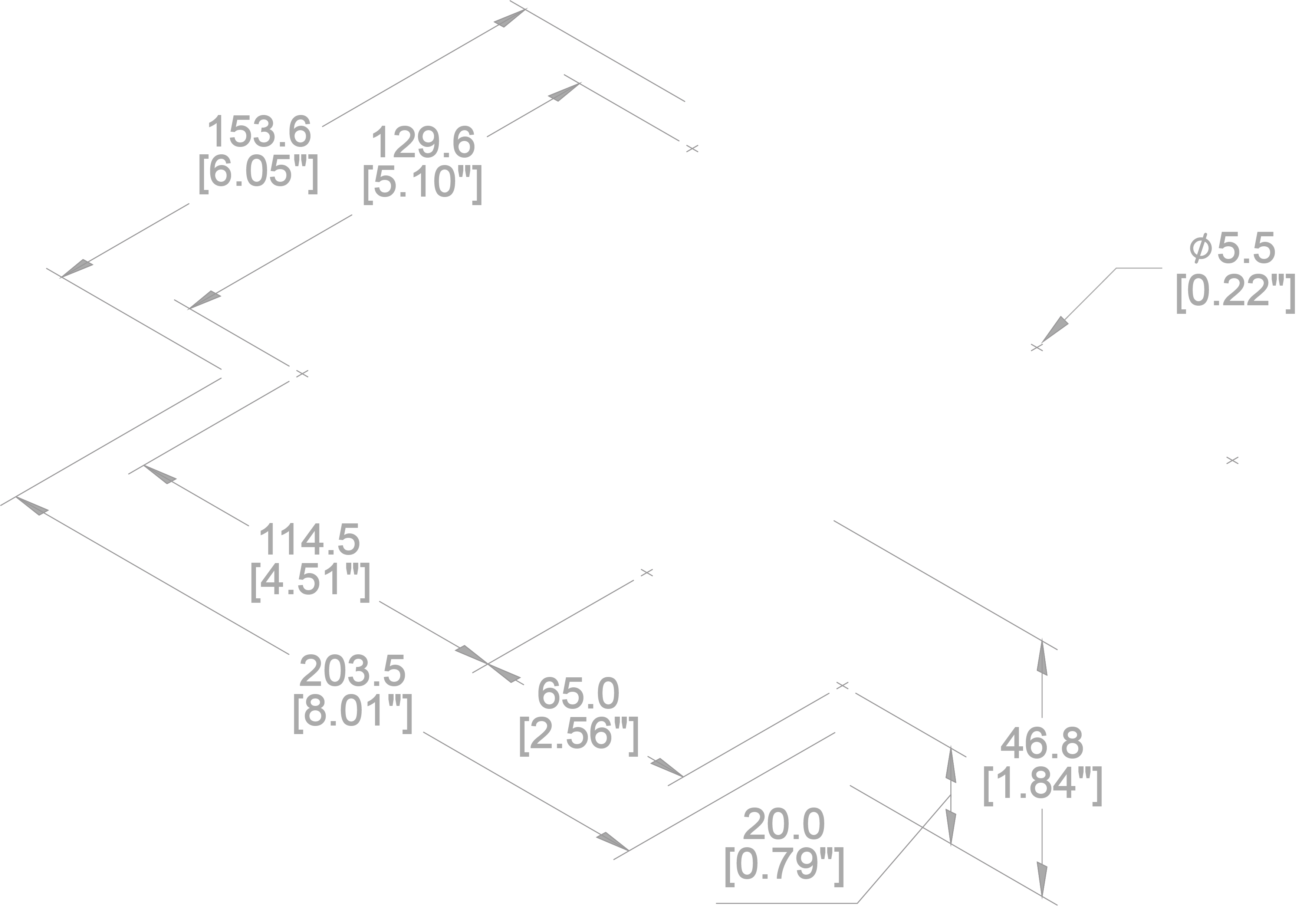 153.6
[6.05"]

129.6
[5.10"]

$\phi$5.5
[0.22"]

114.5
[4.51"]

203.5
[8.01"]

65.0
[2.56"]

46.8
[1.84"]

20.0
[0.79"]