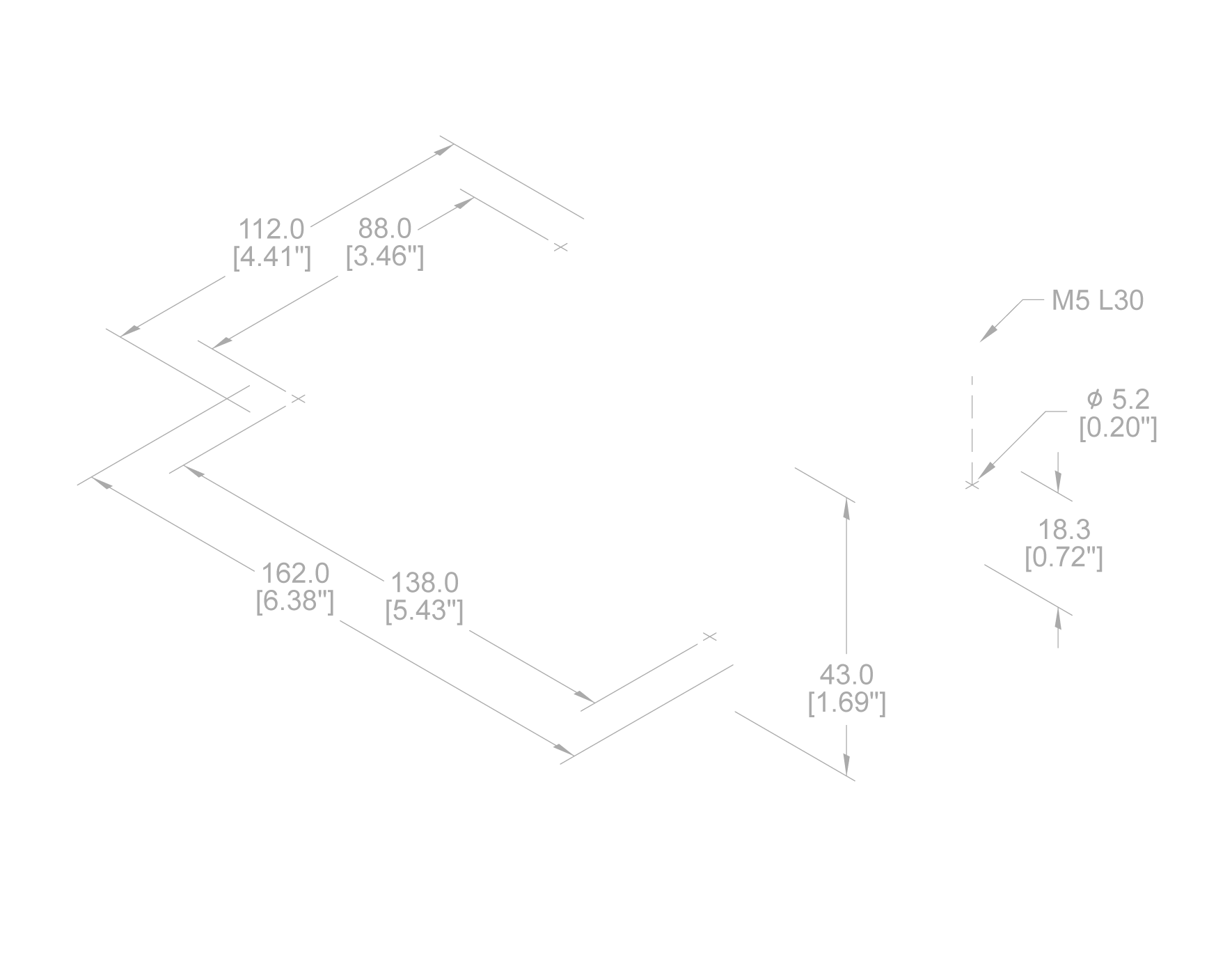 112.0
[4.41"]

88.0
[3.46"]

M5 L30

$\phi$ 5.2
[0.20"]

18.3
[0.72"]

162.0
[6.38"]

138.0
[5.43"]

43.0
[1.69"]